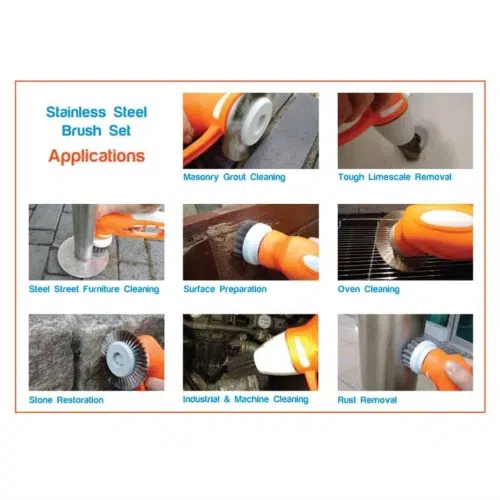 Stainless Steel Brush Set
Applications

Masonry Grout Cleaning

Tough Limescale Removal

Steel Street Furniture Cleaning

Surface Preparation

Oven Cleaning

Stone Restoration

Industrial & Machine Cleaning

Rust Removal